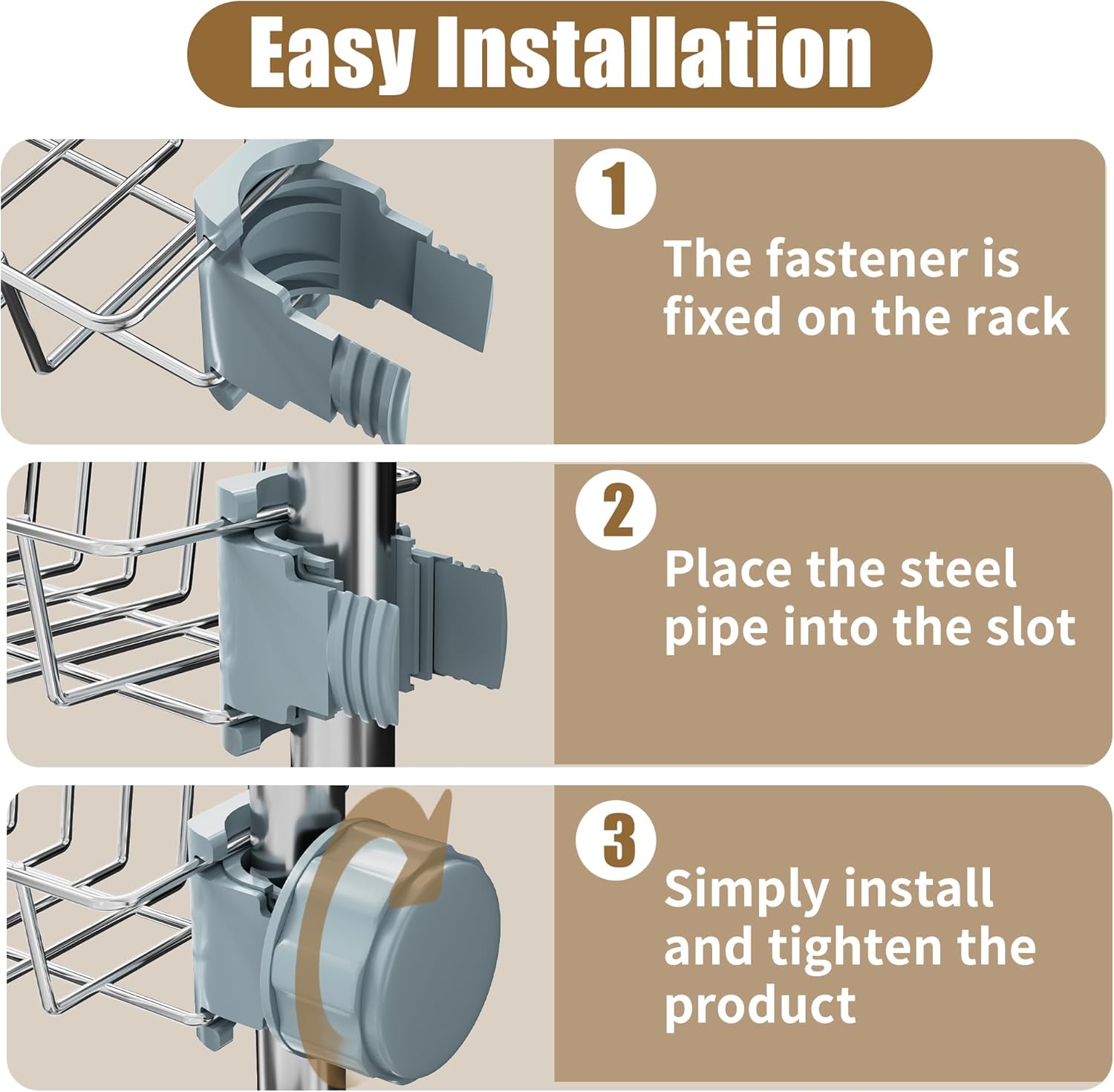 Easy Installation

1

The fastener is fixed on the rack

2

Place the steel pipe into the slot

3

Simply install and tighten the product